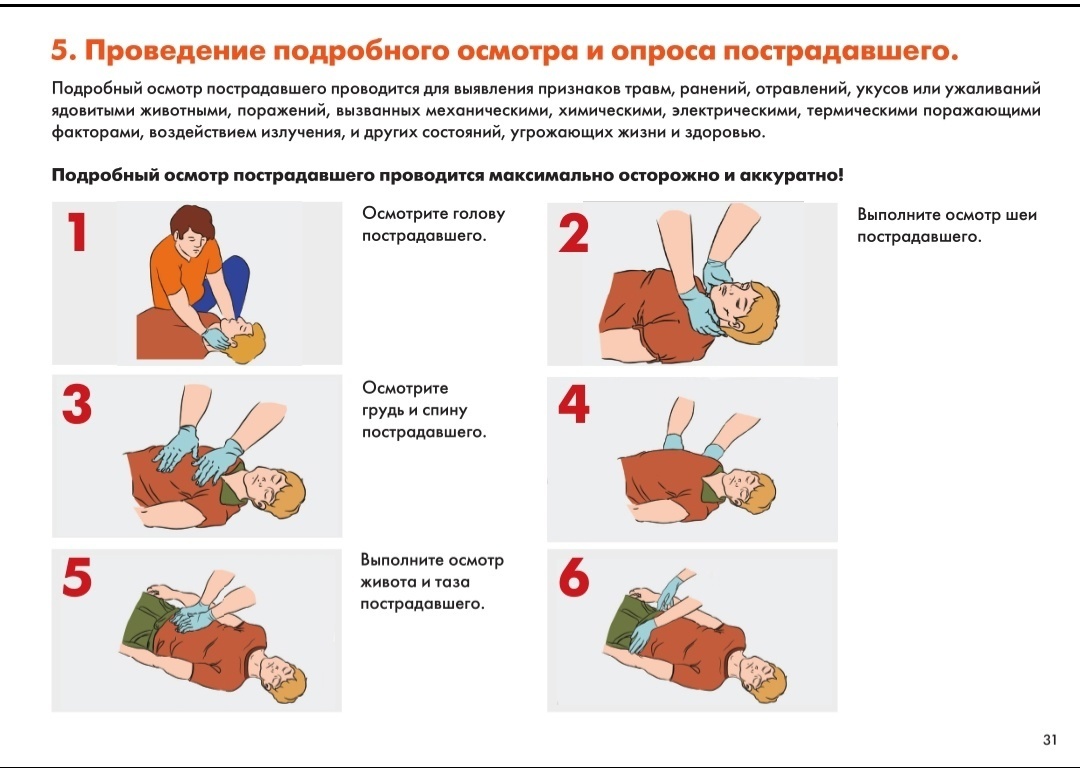 5. Проведение подробного осмотра и опроса пострадавшего.

Подробный осмотр пострадавшего проводится для выявления признаков травм, ранений, отравлений, укусов или ужаливаний ядовитыми животными, поражений, вызванных механическими, химическими, электрическими, термическими поражающими факторами, воздействием излучения, и других состояний, угрожающих жизни и здоровью.

Подробный осмотр пострадавшего проводится максимально осторожно и аккуратно!

1

Осмотрите голову пострадавшего.

2

Выполните осмотр шеи пострадавшего.

3

Осмотрите грудь и спину пострадавшего.

4

5

Выполните осмотр живота и таза пострадавшего.

6

31