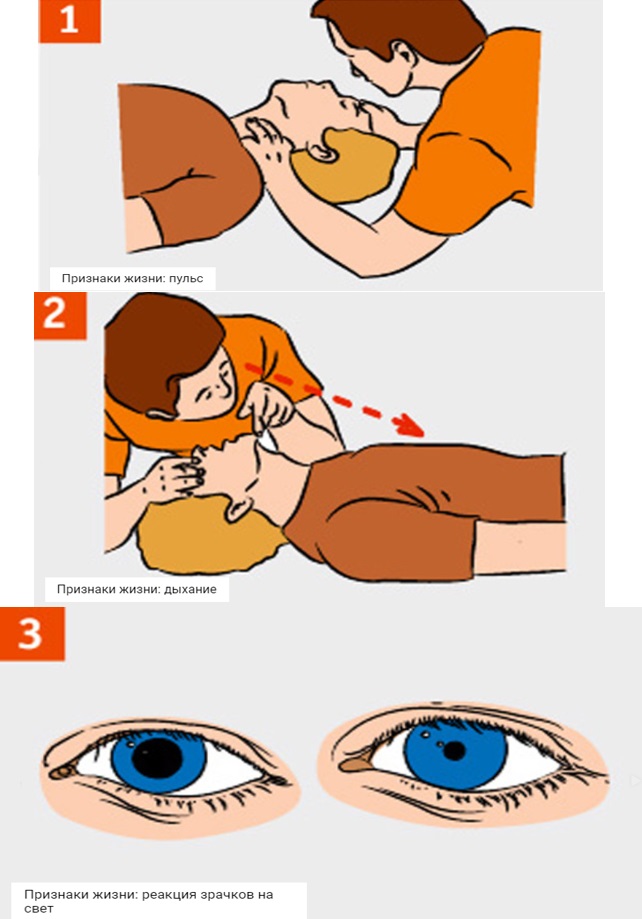 1

Признаки жизни: пульс

2

Признаки жизни: дыхание

3

Признаки жизни: реакция зрачков на свет